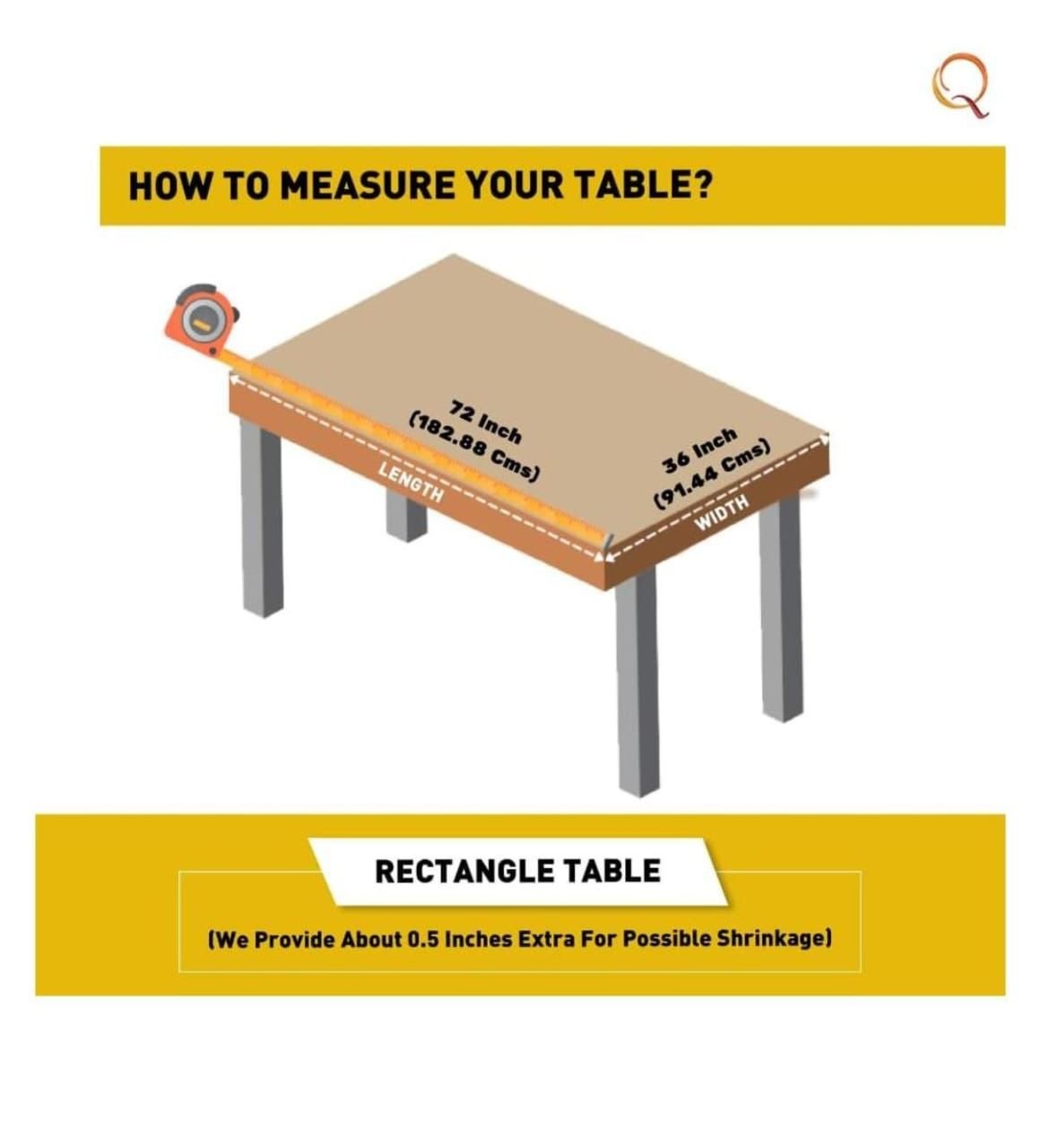 Q

HOW TO MEASURE YOUR TABLE?

72 Inch
(182.88 Cms)
LENGTH

36 Inch
(91.44 Cms)
WIDTH

RECTANGLE TABLE

(We Provide About 0.5 Inches Extra For Possible Shrinkage)