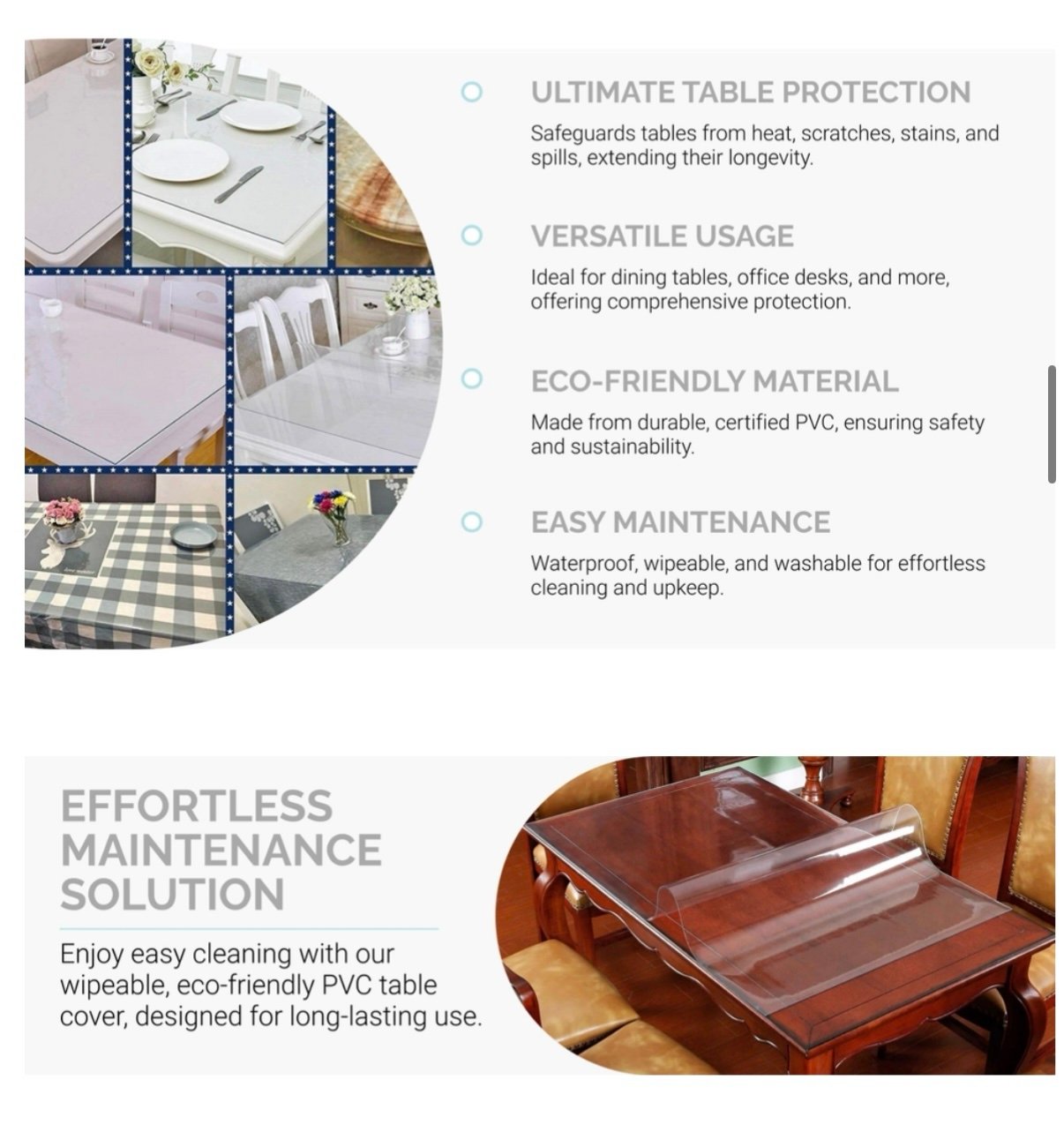 ULTIMATE TABLE PROTECTION
Safeguards tables from heat, scratches, stains, and spills, extending their longevity.

VERSATILE USAGE
Ideal for dining tables, office desks, and more, offering comprehensive protection.

ECO-FRIENDLY MATERIAL
Made from durable, certified PVC, ensuring safety and sustainability.

EASY MAINTENANCE
Waterproof, wipeable, and washable for effortless cleaning and upkeep.

EFFORTLESS MAINTENANCE SOLUTION

Enjoy easy cleaning with our wipeable, eco-friendly PVC table cover, designed for long-lasting use.